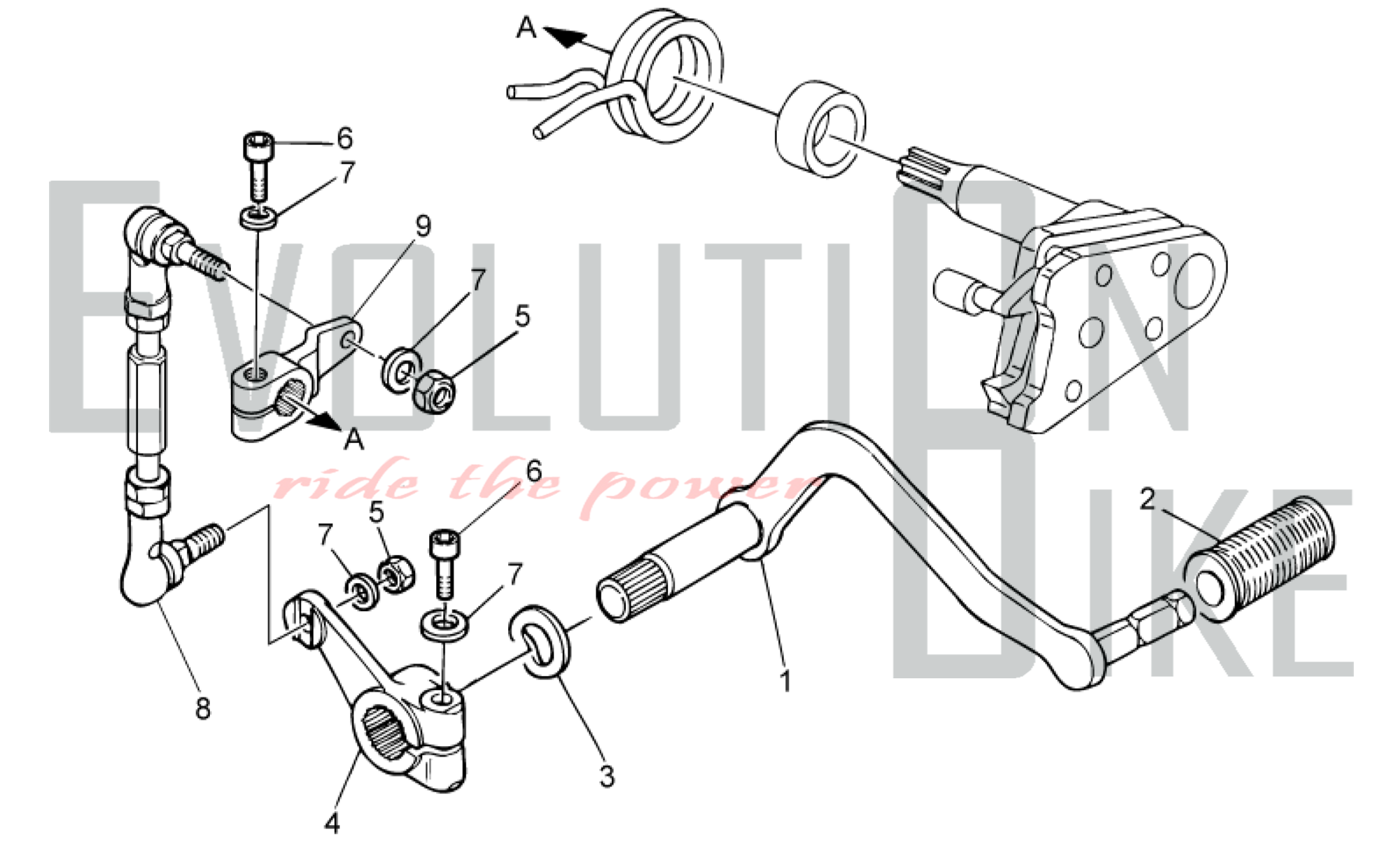 A
6
7
9
7
5
A
EVOLUTION BIKE
ride the power
6
5
7
7
2
8
1
3
4